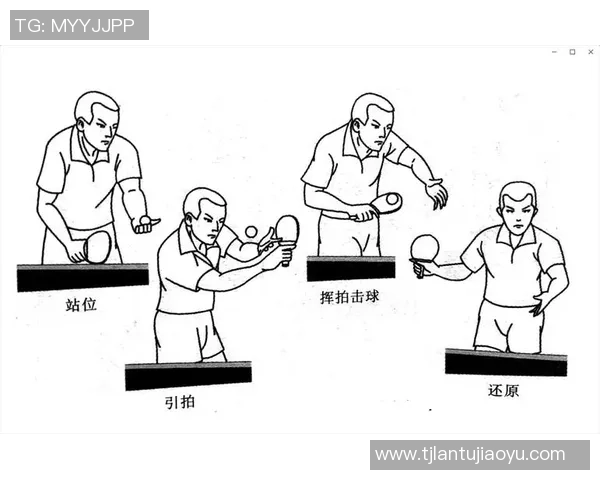 TG: MYYJJPP

站位

引拍

挥拍击球

还原

www.tjlantujiaoyu.com